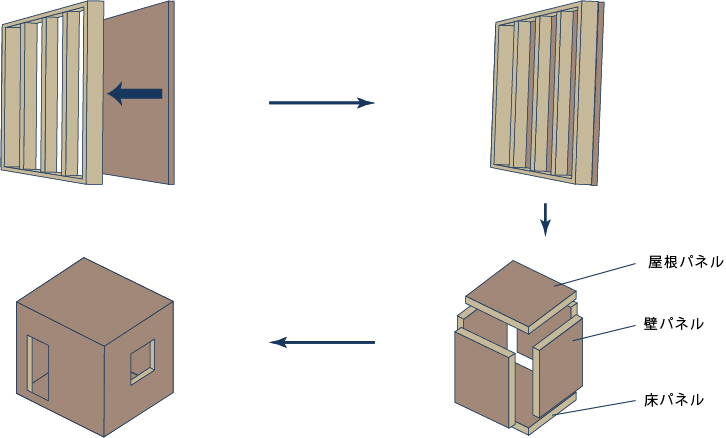 屋根パネル

壁パネル

床パネル